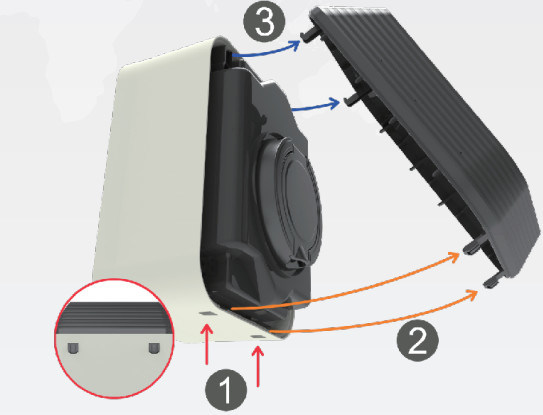 3

2

1